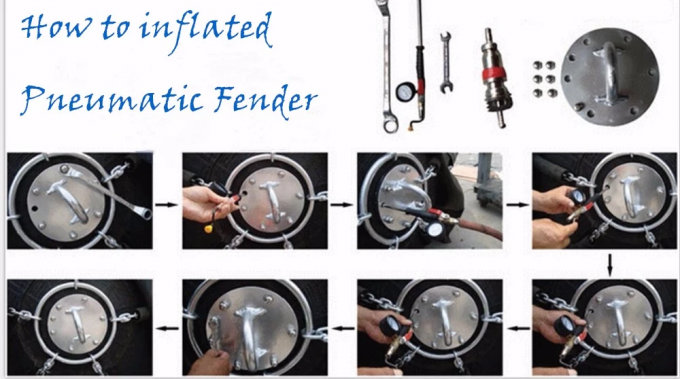 How to inflated
Pneumatic Fender