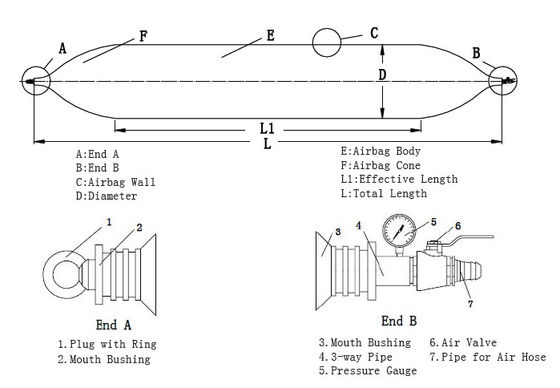 A
F
E
C
B
D
L1
L

A:End A
B:End B
C:Airbag Wall
D:Diameter

E:Airbag Body
F:Airbag Cone
L1:Effective Length
L:Total Length

1
2

End A

1.Plug with Ring
2.Mouth Bushing

3
4
5
6
7

End B

3.Mouth Bushing
4.3-way Pipe
5.Pressure Gauge

6.Air Valve
7.Pipe for Air Hose